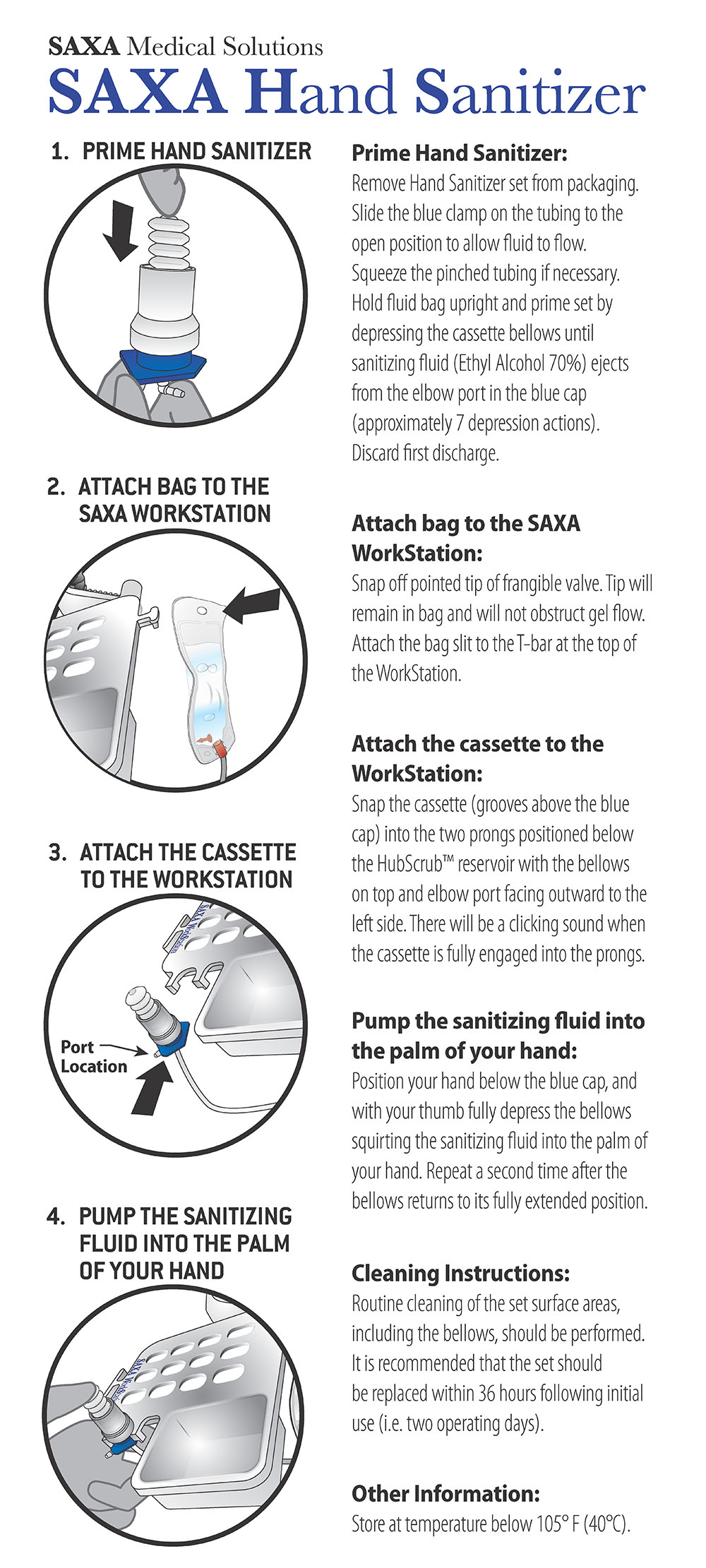 SAXA Medical Solutions
SAXA Hand Sanitizer

1. PRIME HAND SANITIZER

2. ATTACH BAG TO THE SAXA WORKSTATION

3. ATTACH THE CASSETTE TO THE WORKSTATION

Port Location

4. PUMP THE SANITIZING FLUID INTO THE PALM OF YOUR HAND

Prime Hand Sanitizer:
Remove Hand Sanitizer set from packaging. Slide the blue clamp on the tubing to the open position to allow fluid to flow. Squeeze the pinched tubing if necessary. Hold fluid bag upright and prime set by depressing the cassette bellows until sanitizing fluid (Ethyl Alcohol 70%) ejects from the elbow port in the blue cap (approximately 7 depression actions). Discard first discharge.

Attach bag to the SAXA WorkStation:
Snap off pointed tip of frangible valve. Tip will remain in bag and will not obstruct gel flow. Attach the bag slit to the T-bar at the top of the WorkStation.

Attach the cassette to the WorkStation:
Snap the cassette (grooves above the blue cap) into the two prongs positioned below the HubScrub™ reservoir with the bellows on top and elbow port facing outward to the left side. There will be a clicking sound when the cassette is fully engaged into the prongs.

Pump the sanitizing fluid into the palm of your hand:
Position your hand below the blue cap, and with your thumb fully depress the bellows squirting the sanitizing fluid into the palm of your hand. Repeat a second time after the bellows returns to its fully extended position.

Cleaning Instructions:
Routine cleaning of the set surface areas, including the bellows, should be performed. It is recommended that the set should be replaced within 36 hours following initial use (i.e. two operating days).

Other Information:
Store at temperature below 105° F (40°C).